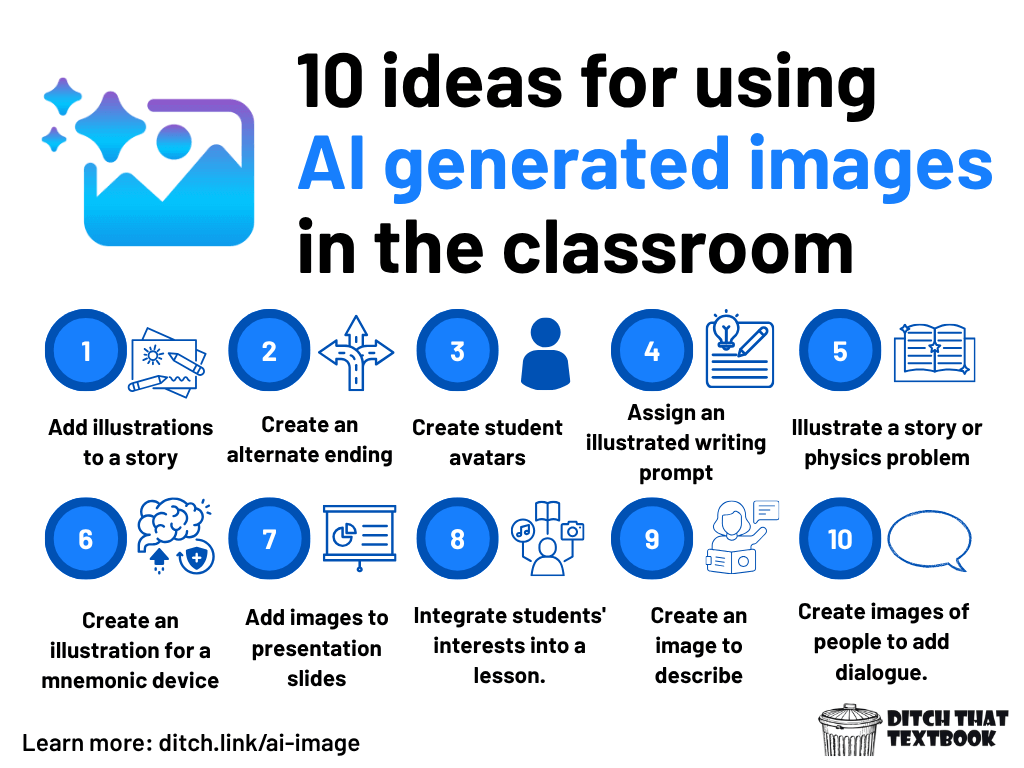 10 ideas for using AI generated images in the classroom

1
Add illustrations to a story

2
Create an alternate ending

3
Create student avatars

4
Assign an illustrated writing prompt

5
Illustrate a story or physics problem

6
Create an illustration for a mnemonic device

7
Add images to presentation slides

8
Integrate students' interests into a lesson.

9
Create an image to describe

10
Create images of people to add dialogue.

Learn more: ditch.link/ai-image

DITCH THAT TEXTBOOK