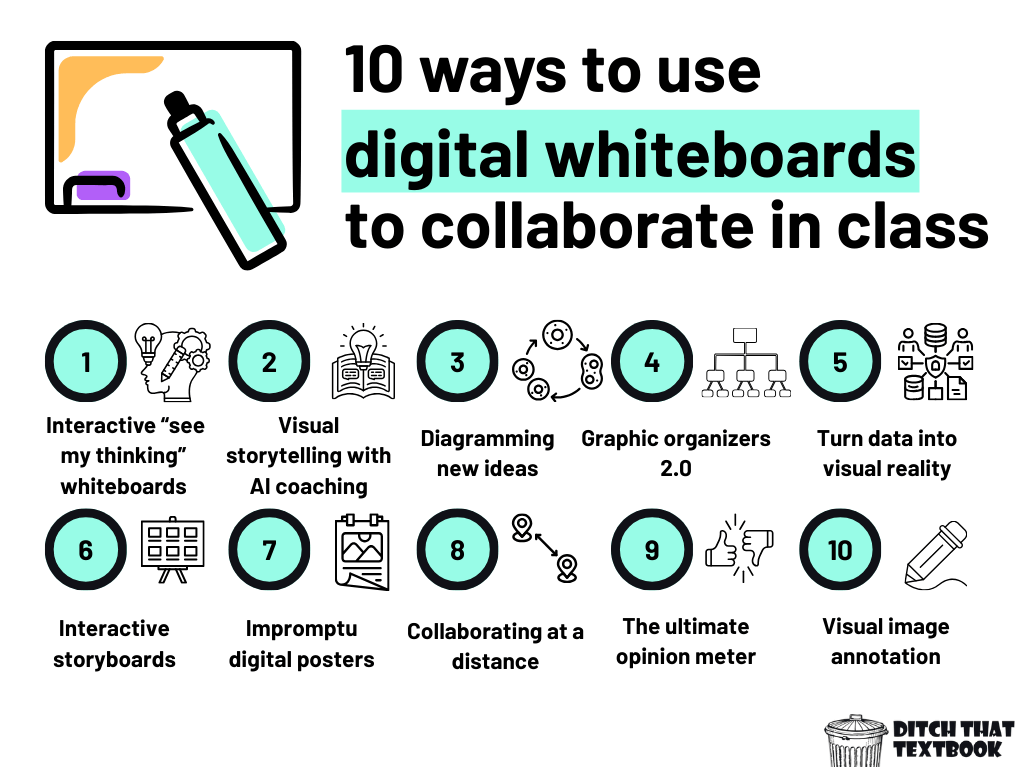 10 ways to use digital whiteboards to collaborate in class

1
Interactive “see my thinking” whiteboards

2
Visual storytelling with AI coaching

3
Diagramming new ideas

4
Graphic organizers 2.0

5
Turn data into visual reality

6
Interactive storyboards

7
Impromptu digital posters

8
Collaborating at a distance

9
The ultimate opinion meter

10
Visual image annotation

DITCH THAT TEXTBOOK